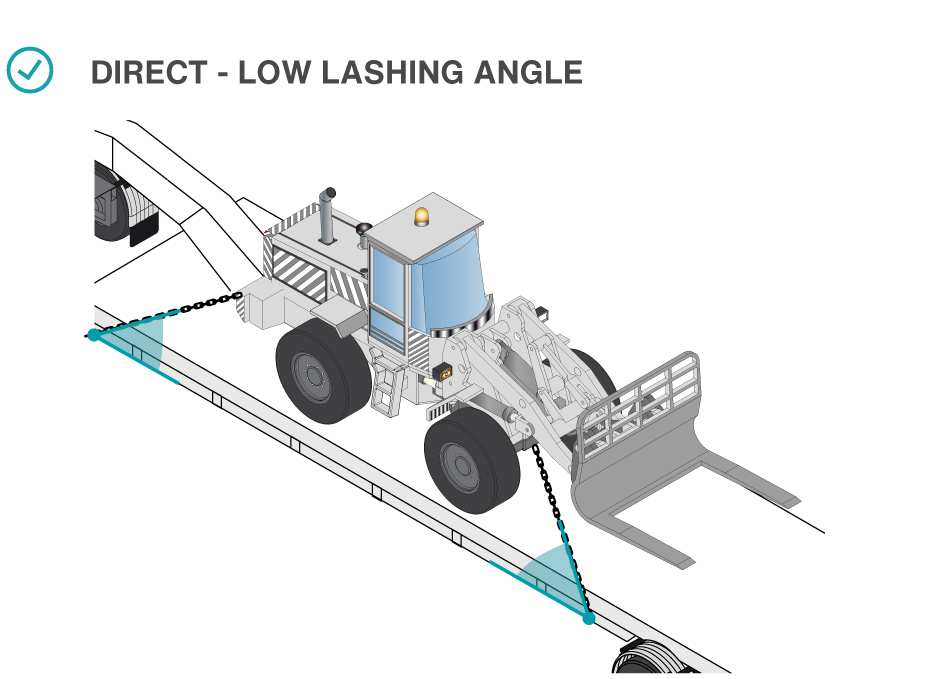 DIRECT - LOW LASHING ANGLE